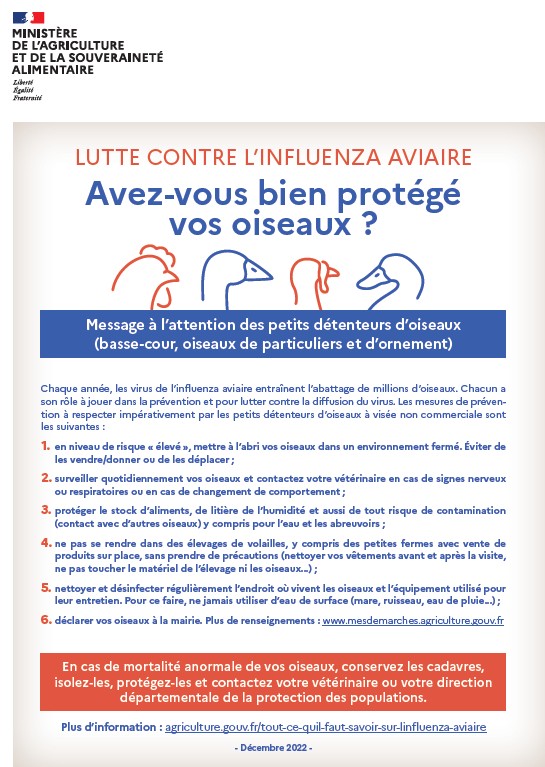 MINISTÈRE
DE L'AGRICULTURE
ET DE LA SOUVERAINETÉ
ALIMENTAIRE
Liberté
Égalité
Fraternité

LUTTE CONTRE L'INFLUENZA AVIAIRE

Avez-vous bien protégé vos oiseaux ?

Message à l'attention des petits détenteurs d'oiseaux (basse-cour, oiseaux de particuliers et d'ornement)

Chaque année, les virus de l'influenza aviaire entraînent l'abattage de millions d'oiseaux. Chacun a son rôle à jouer dans la prévention et pour lutter contre la diffusion du virus. Les mesures de prévention à respecter impérativement par les petits détenteurs d'oiseaux à visée non commerciale sont les suivantes :

1. en niveau de risque « élevé », mettre à l'abri vos oiseaux dans un environnement fermé. Éviter de les vendre/donner ou de les déplacer ;

2. surveiller quotidiennement vos oiseaux et contactez votre vétérinaire en cas de signes nerveux ou respiratoires ou en cas de changement de comportement ;

3. protéger le stock d'aliments, de litière de l'humidité et aussi de tout risque de contamination (contact avec d'autres oiseaux) y compris pour l'eau et les abreuvoirs ;

4. ne pas se rendre dans des élevages de volailles, y compris des petites fermes avec vente de produits sur place, sans prendre de précautions (nettoyer vos vêtements avant et après la visite, ne pas toucher le matériel de l'élevage ni les oiseaux...) ;

5. nettoyer et désinfecter régulièrement l'endroit où vivent les oiseaux et l'équipement utilisé pour leur entretien. Pour ce faire, ne jamais utiliser d'eau de surface (mare, ruisseau, eau de pluie...) ;

6. déclarer vos oiseaux à la mairie. Plus de renseignements : www.mesdemarches.agriculture.gouv.fr

En cas de mortalité anormale de vos oiseaux, conservez les cadavres, isolez-les, protégez-les et contactez votre vétérinaire ou votre direction départementale de la protection des populations.

Plus d'information : agriculture.gouv.fr/tout-ce-quil-faut-savoir-sur-linfluenza-aviaire

- Décembre 2022 -